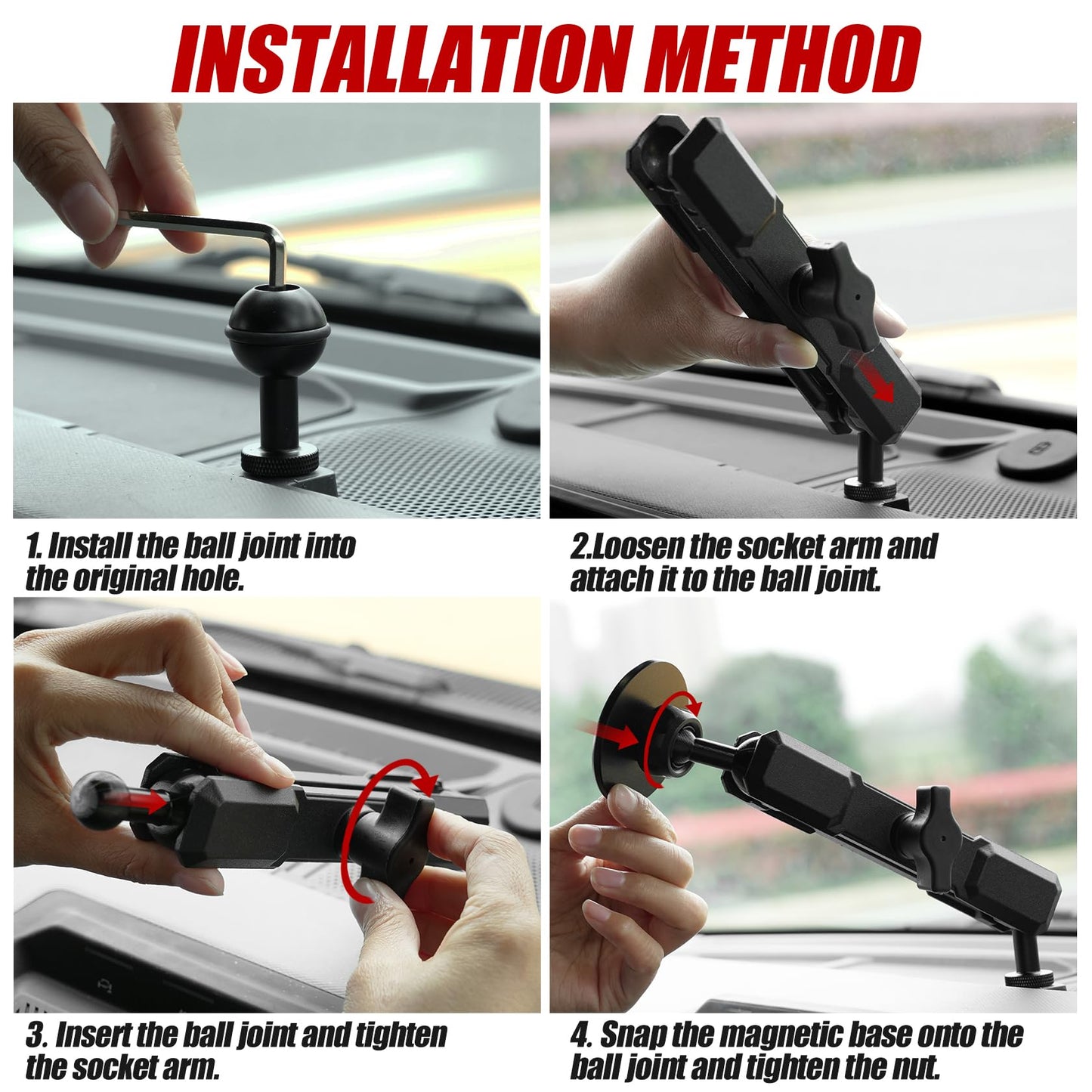 INSTALLATION METHOD

1. Install the ball joint into the original hole.

2.Loosen the socket arm and attach it to the ball joint.

3. Insert the ball joint and tighten the socket arm.

4. Snap the magnetic base onto the ball joint and tighten the nut.