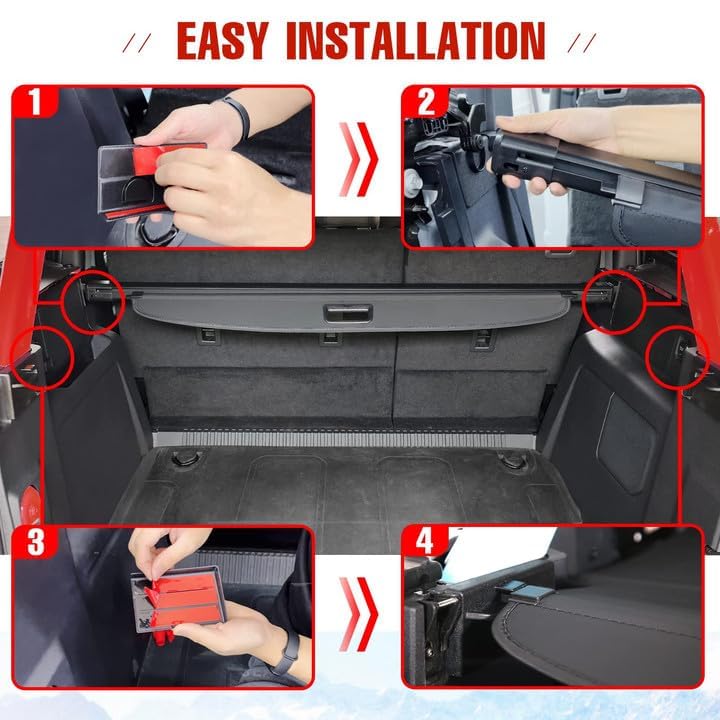 // EASY INSTALLATION //

1

2

3

4