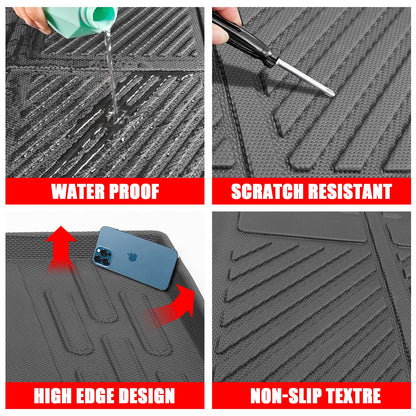 WATER PROOF

SCRATCH RESISTANT

HIGH EDGE DESIGN

NON-SLIP TEXTRE