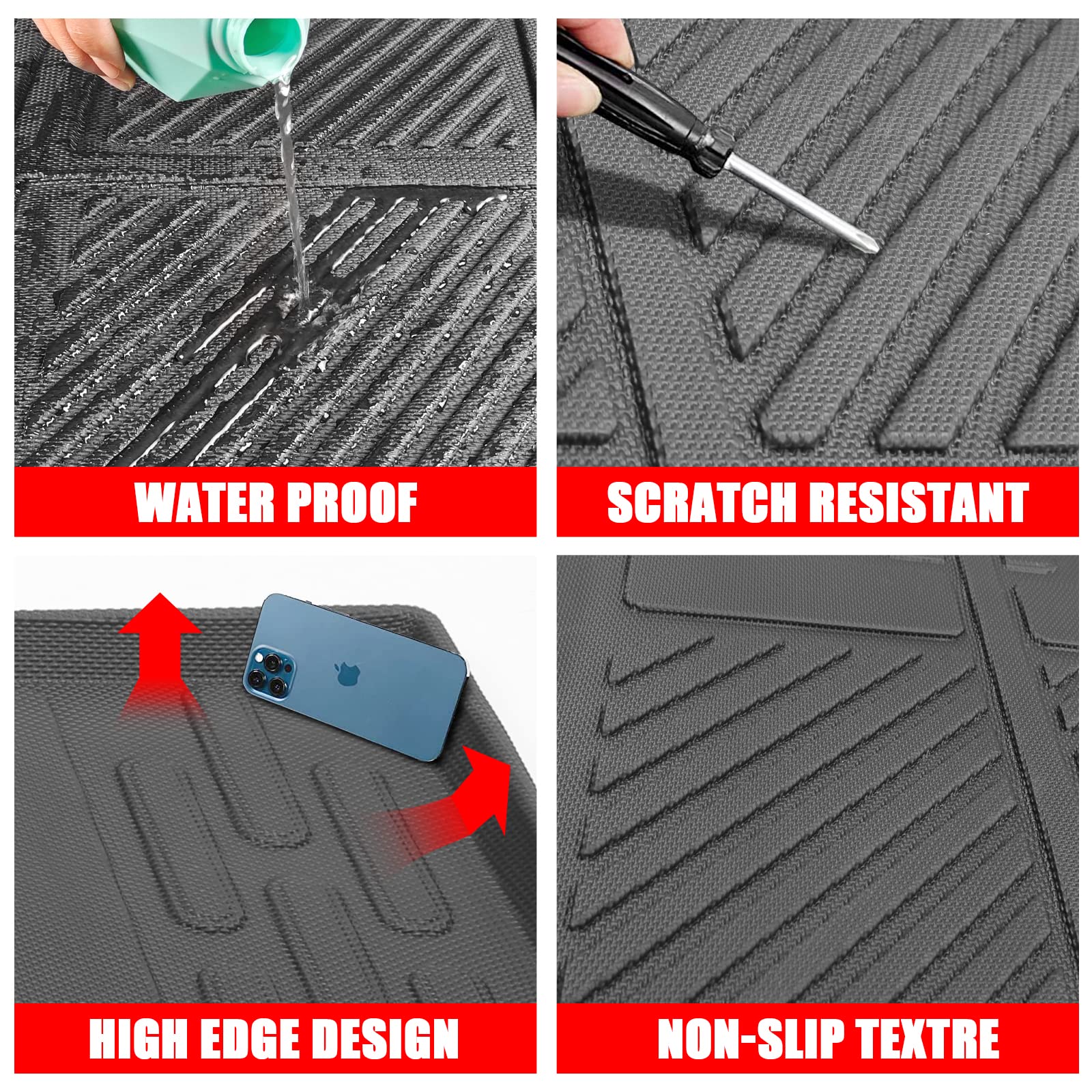 WATER PROOF

SCRATCH RESISTANT

HIGH EDGE DESIGN

NON-SLIP TEXTRE