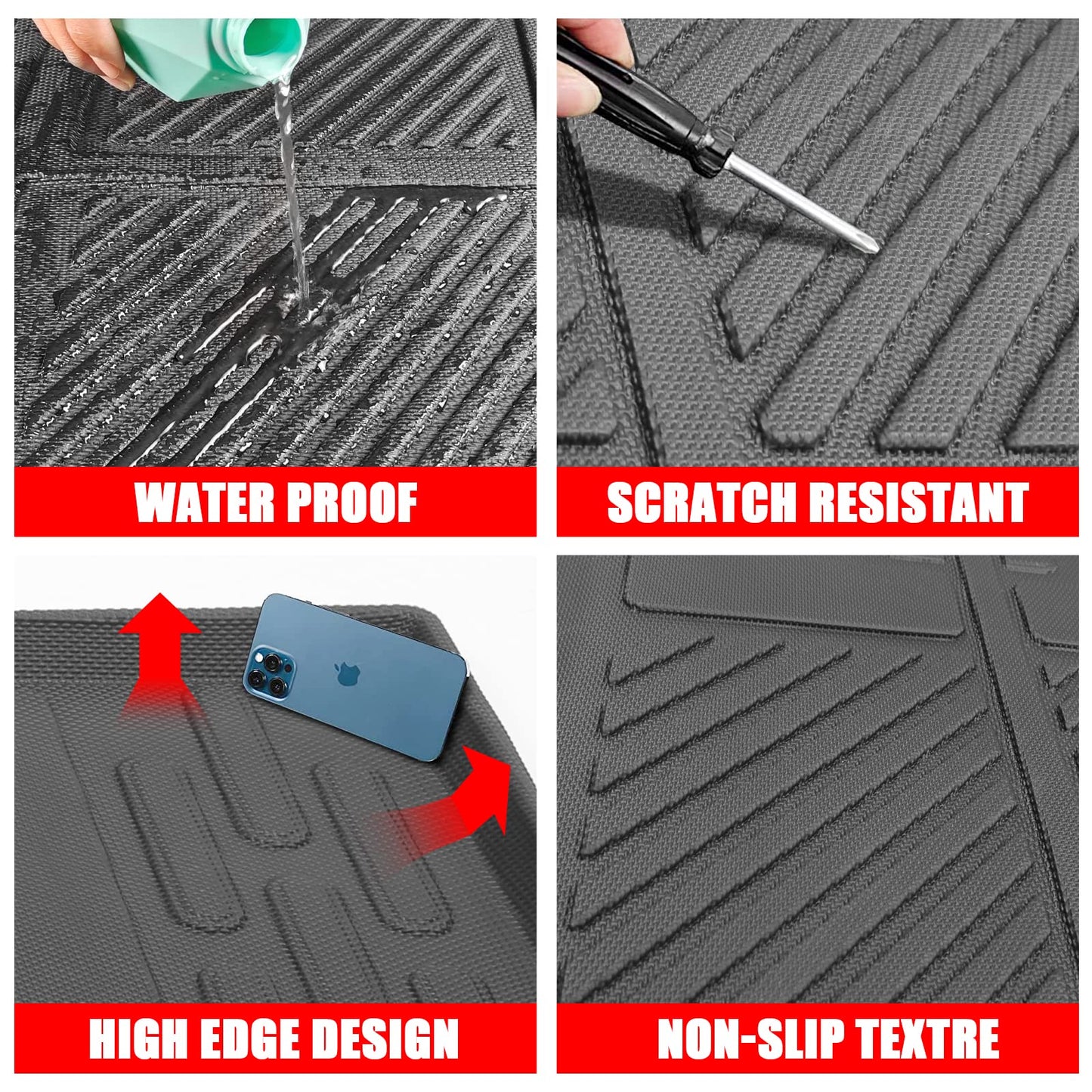 WATER PROOF

SCRATCH RESISTANT

HIGH EDGE DESIGN

NON-SLIP TEXTRE