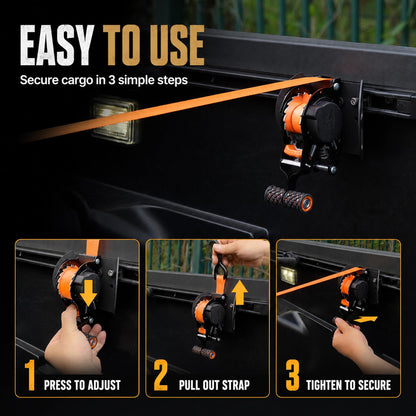 EASY TO USE

Secure cargo in 3 simple steps

1 PRESS TO ADJUST

2 PULL OUT STRAP

3 TIGHTEN TO SECURE